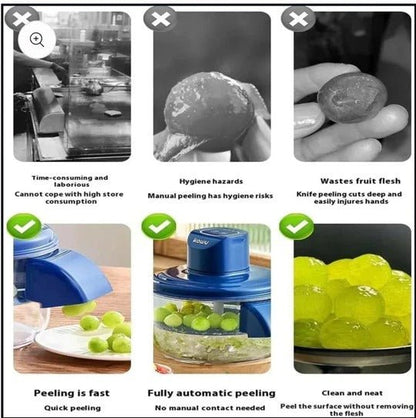 Time-consuming and laborious
Cannot cope with high store consumption

Hygiene hazards
Manual peeling has hygiene risks

Wastes fruit flesh
Knife peeling cuts deep and easily injures hands

Peeling is fast
Quick peeling

Fully automatic peeling
No manual contact needed

Clean and neat
Peel the surface without removing the flesh