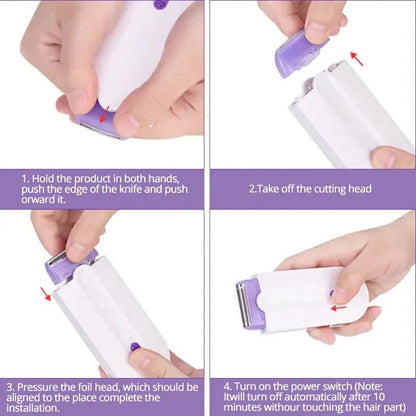 1. Hold the product in both hands, push the edge of the knife and push orward it.

2.Take off the cutting head

3. Pressure the foil head, which should be aligned to the place complete the installation.

4. Turn on the power switch (Note: Itwill turn off automatically after 10 minutes withour touching the hair part)