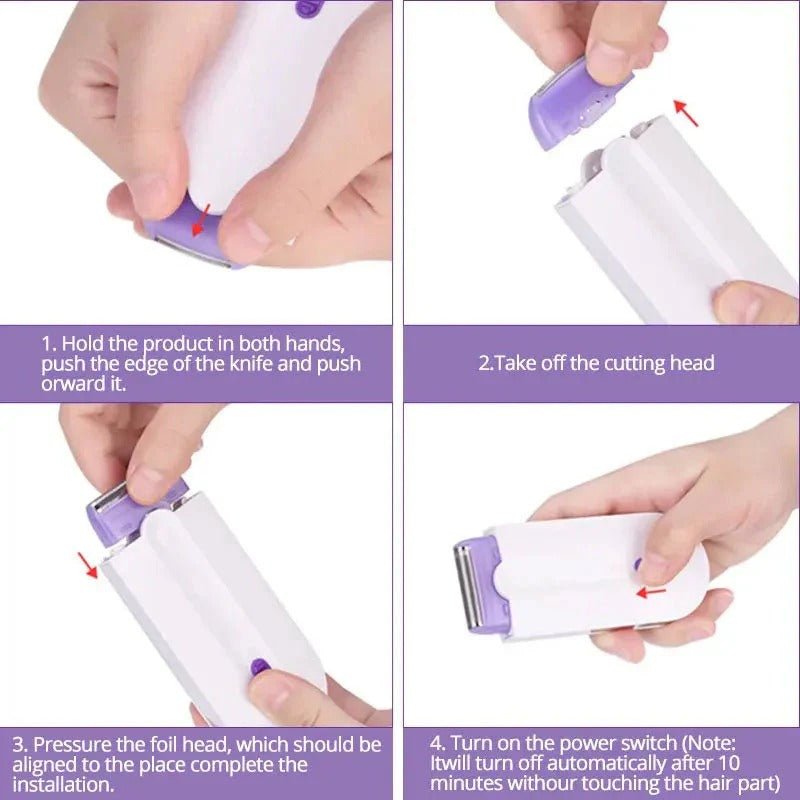 1. Hold the product in both hands, push the edge of the knife and push orward it.

2.Take off the cutting head

3. Pressure the foil head, which should be aligned to the place complete the installation.

4. Turn on the power switch (Note: Itwill turn off automatically after 10 minutes withour touching the hair part)